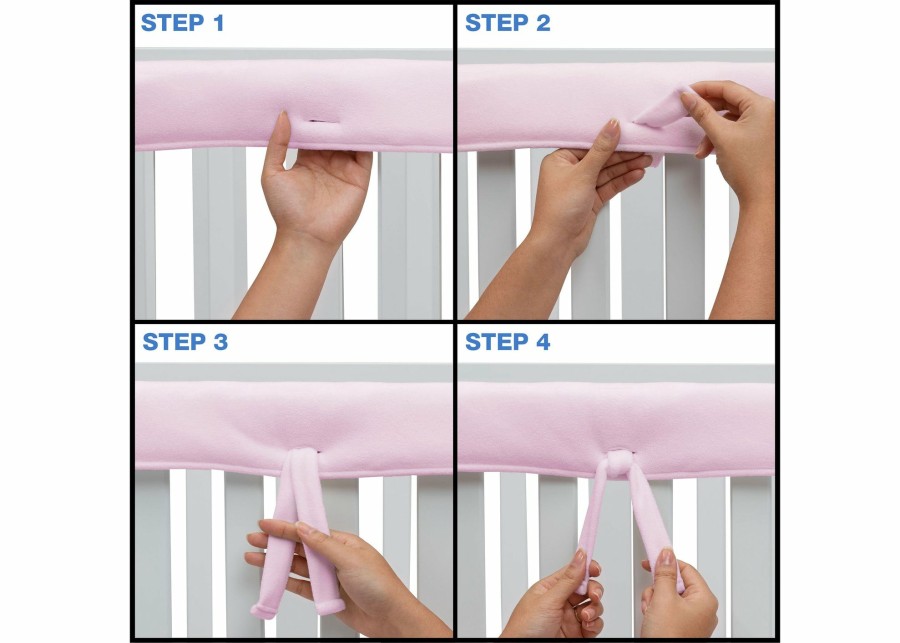 STEP 1

STEP 2

STEP 3

STEP 4